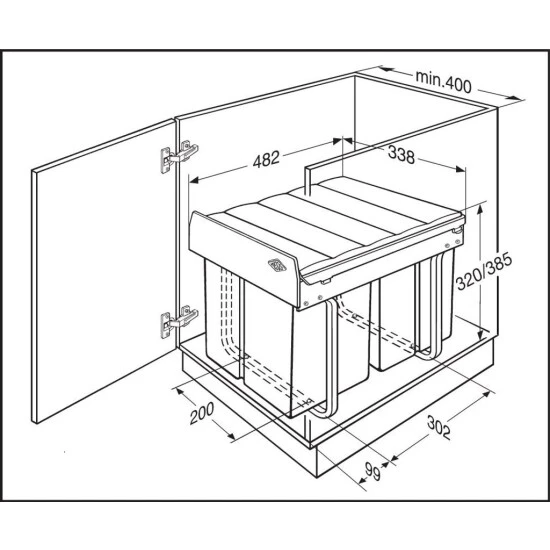 min.400

482

338

320/385

200

302

99