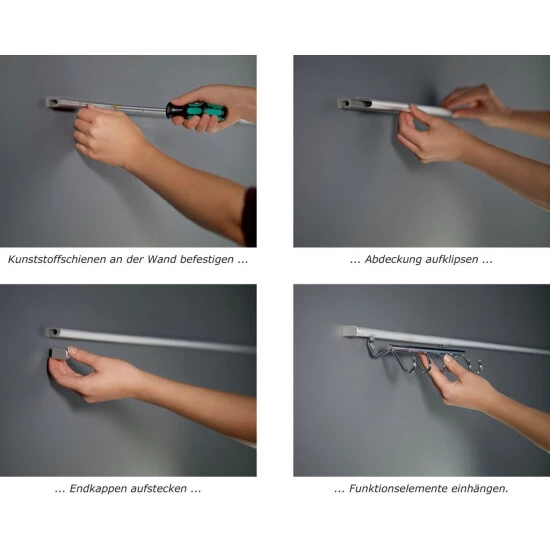 Kunststoffschienen an der Wand befestigen ...

... Abdeckung aufklipsen ...

... Endkappen aufstecken ...

... Funktionselemente einhängen.